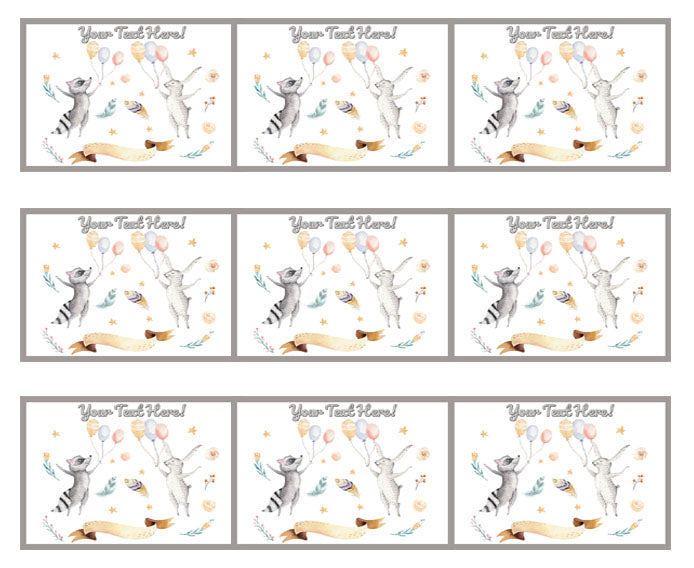 Your Text Here!

Your Text Here!

Your Text Here!

Your Text Here!

Your Text Here!

Your Text Here!

Your Text Here!

Your Text Here!

Your Text Here!